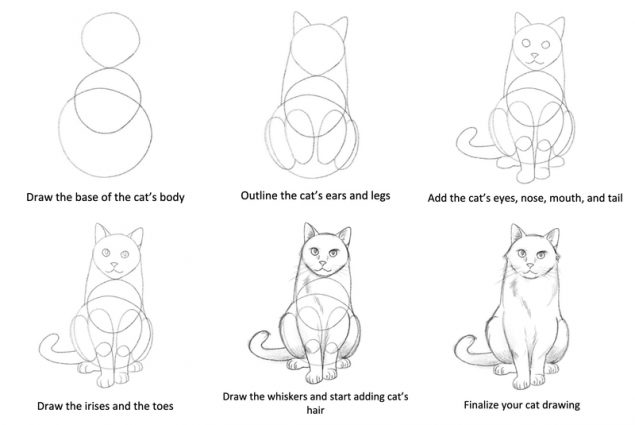 Draw the base of the cat's body

Outline the cat's ears and legs

Add the cat's eyes, nose, mouth, and tail

Draw the irises and the toes

Draw the whiskers and start adding cat's hair

Finalize your cat drawing