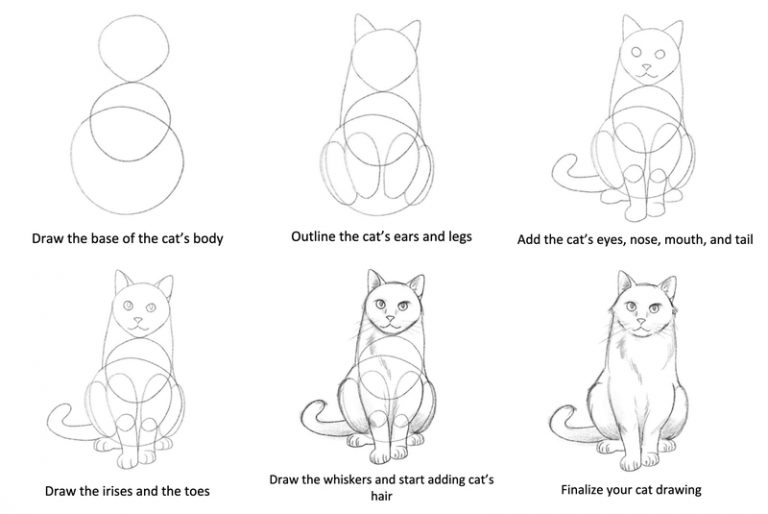 Draw the base of the cat's body

Outline the cat's ears and legs

Add the cat's eyes, nose, mouth, and tail

Draw the irises and the toes

Draw the whiskers and start adding cat's hair

Finalize your cat drawing