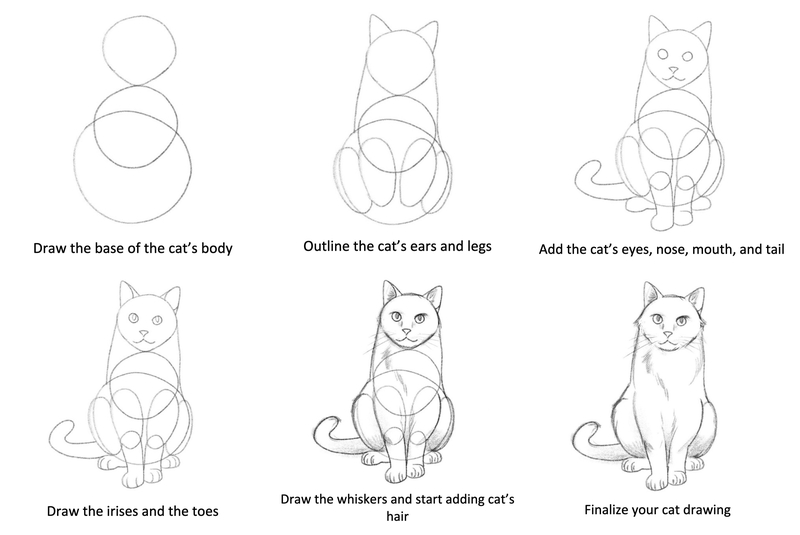 Draw the base of the cat’s body

Outline the cat’s ears and legs

Add the cat’s eyes, nose, mouth, and tail

Draw the irises and the toes

Draw the whiskers and start adding cat’s hair

Finalize your cat drawing